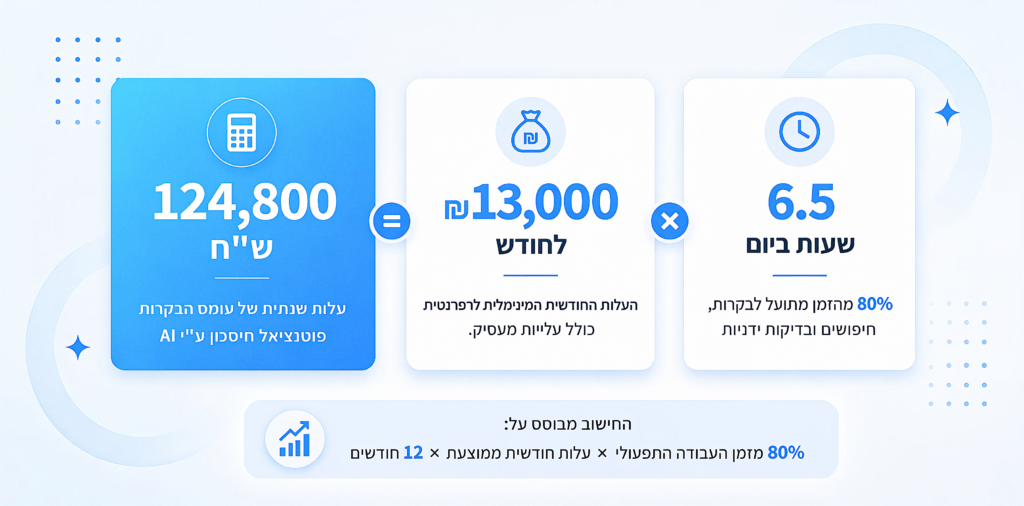 6.5
שעות ביום

80% מהזמן מתועל לבקרות, חיפושים ובדיקות ידניות

×

₪13,000
לחודש

העלות החודשית המינימלית לרפרנטית כולל עלויות מעסיק.

=

124,800
ש"ח

עלות שנתית של עומס הבקרות פוטנציאל חיסכון ע"י AI

החישוב מבוסס על:
80% מזמן העבודה התפעולי × עלות חודשית ממוצעת × 12 חודשים